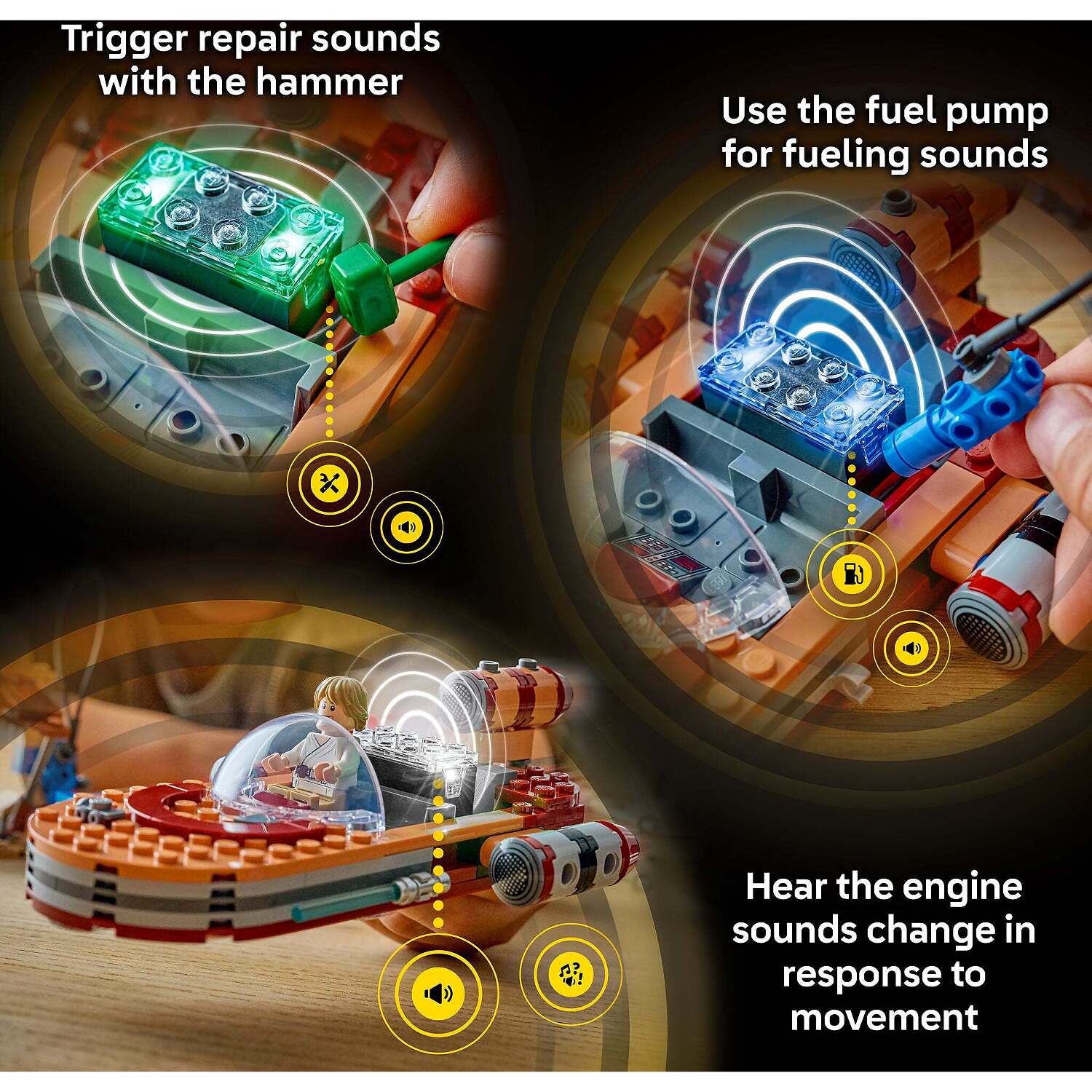 Trigger repair sounds with the hammer

Use the fuel pump for fueling sounds

Hear the engine sounds change in response to movement