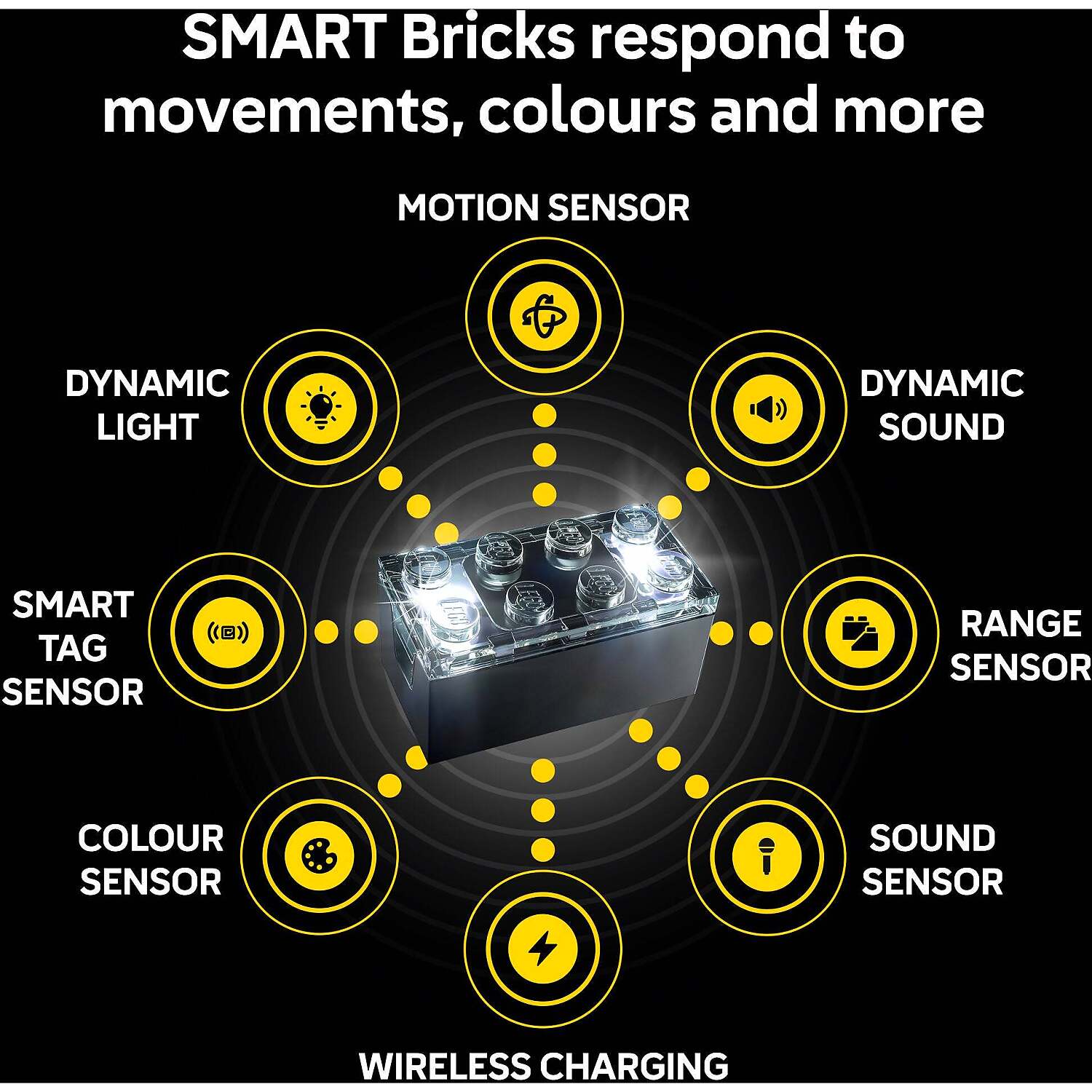 SMART Bricks respond to movements, colours and more

MOTION SENSOR

DYNAMIC LIGHT

DYNAMIC SOUND

SMART TAG SENSOR

RANGE SENSOR

COLOUR SENSOR

SOUND SENSOR

WIRELESS CHARGING