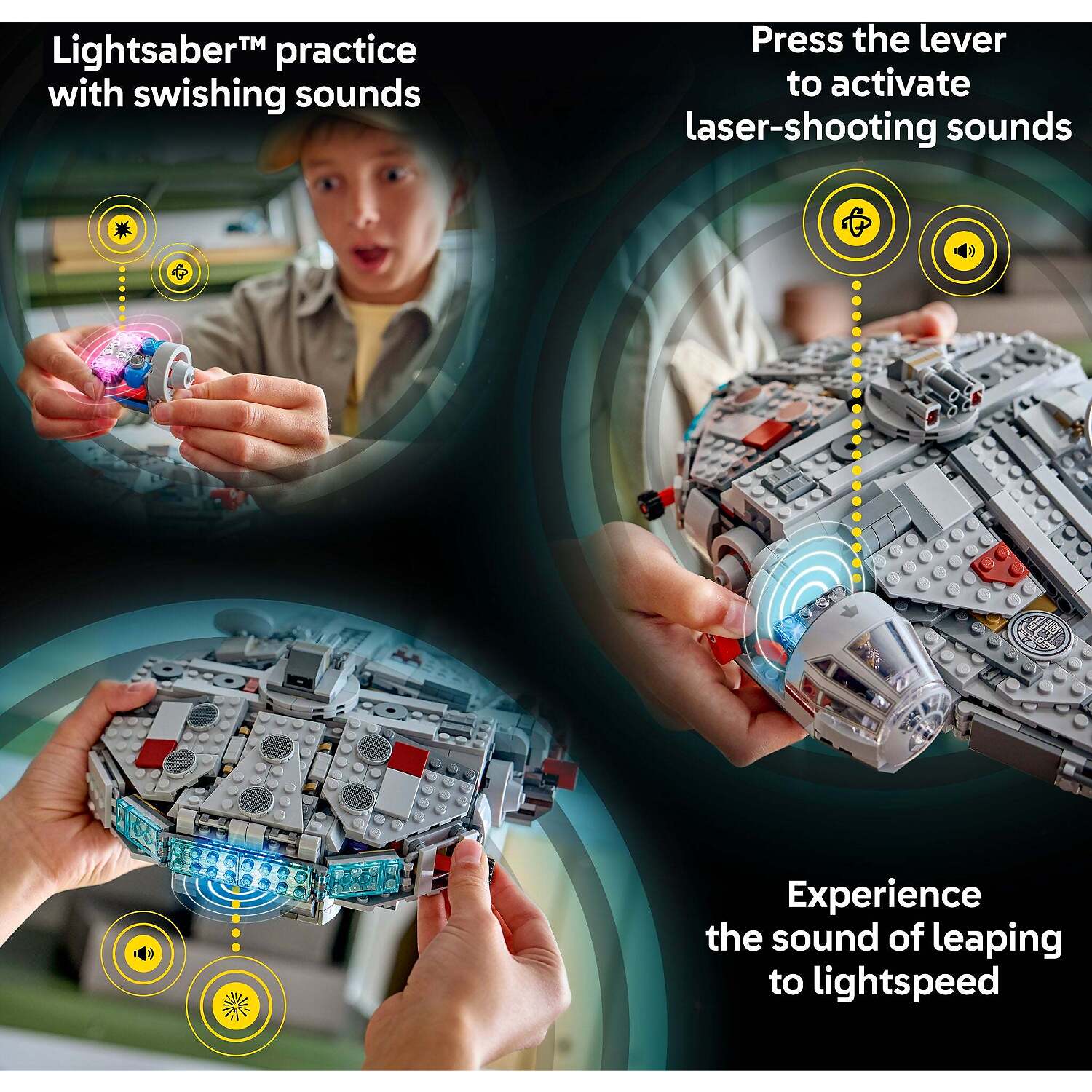 Lightsaber™ practice with swishing sounds

Press the lever to activate laser-shooting sounds

Experience the sound of leaping to lightspeed